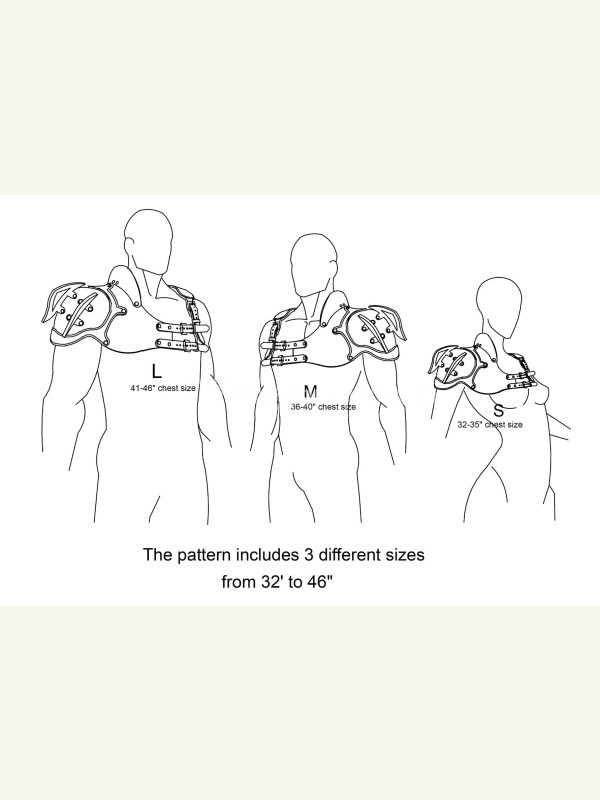 L
41-46" chest size

M
36-40" chest size

S
32-35" chest size

The pattern includes 3 different sizes from 32' to 46"